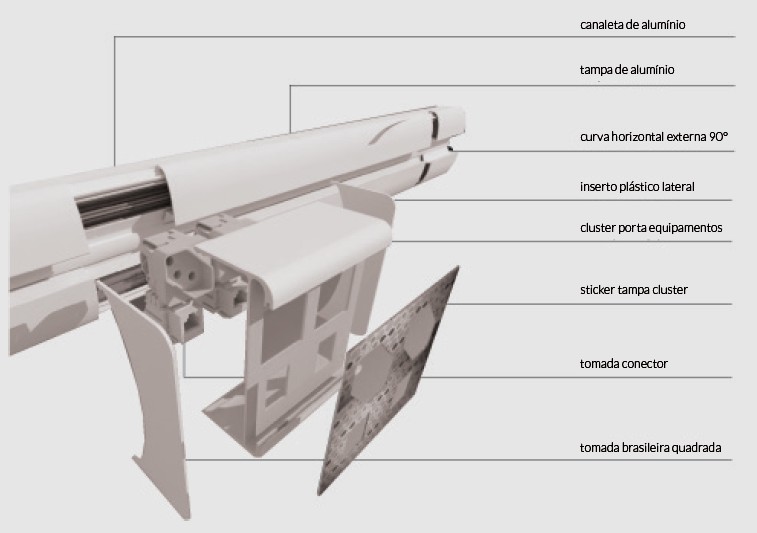 canaleta de alumínio

tampa de alumínio

curva horizontal externa 90°

inserto plástico lateral

cluster porta equipamentos

sticker tampa cluster

tomada conector

tomada brasileira quadrada