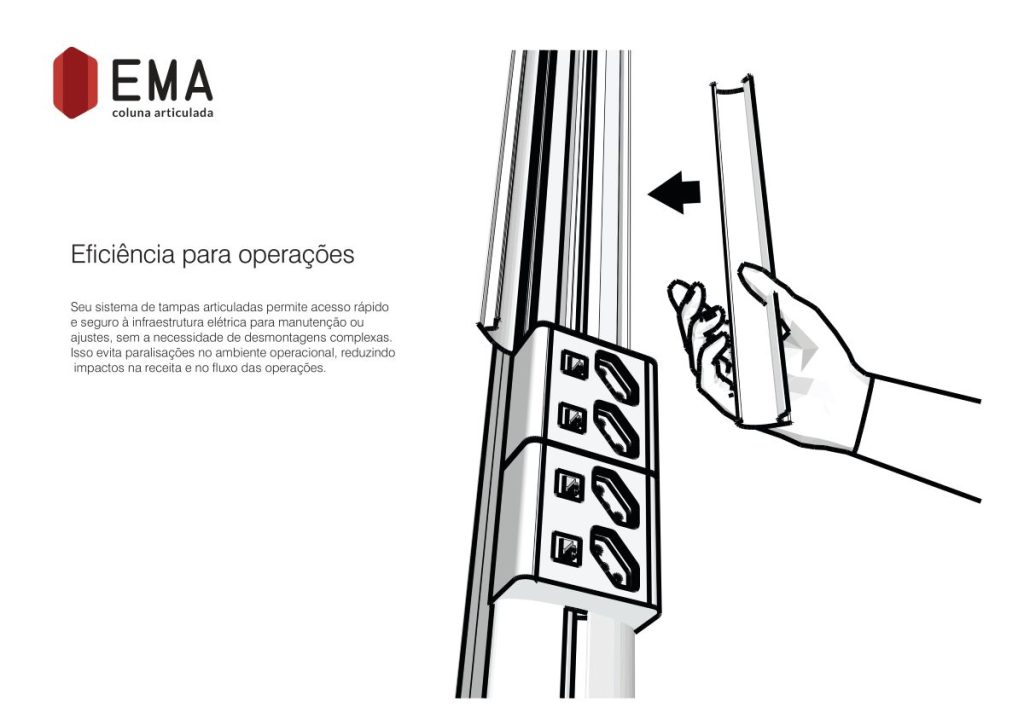 EMA
coluna articulada

Eficiência para operações

Seu sistema de tampas articuladas permite acesso rápido e seguro à infraestrutura elétrica para manutenção ou ajustes, sem a necessidade de desmontagens complexas. Isso evita paralisações no ambiente operacional, reduzindo impactos na receita e no fluxo das operações.