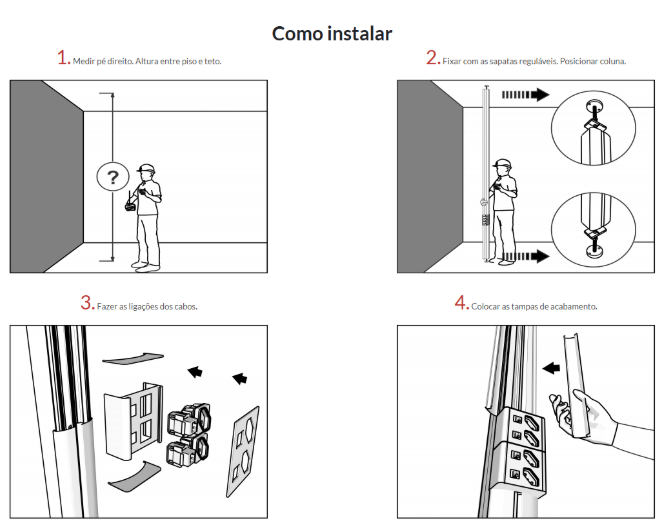 Como instalar

1. Medir pé direito. Altura entre piso e teto.

?

2. Fixar com as sapatas reguláveis. Posicionar coluna.

3. Fazer as ligações dos cabos.

4. Colocar as tampas de acabamento.